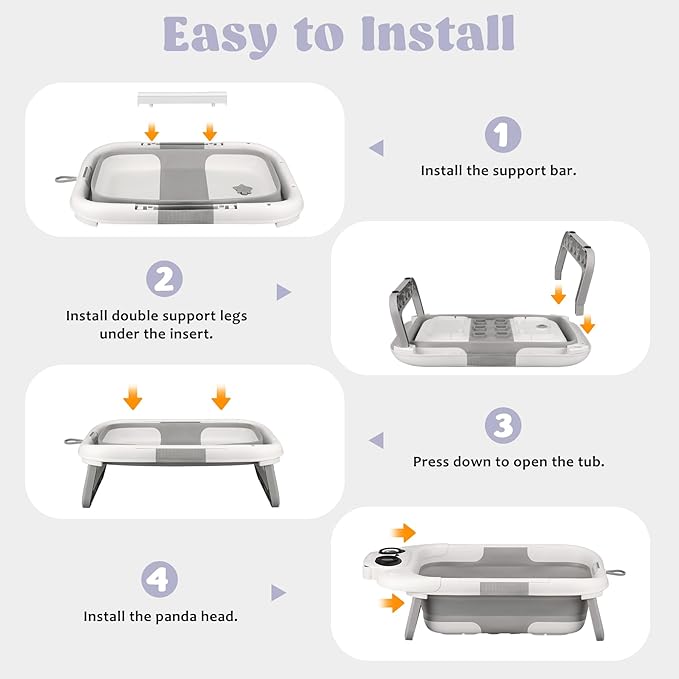 Easy to Install

1
Install the support bar.

2
Install double support legs under the insert.

3
Press down to open the tub.

4
Install the panda head.