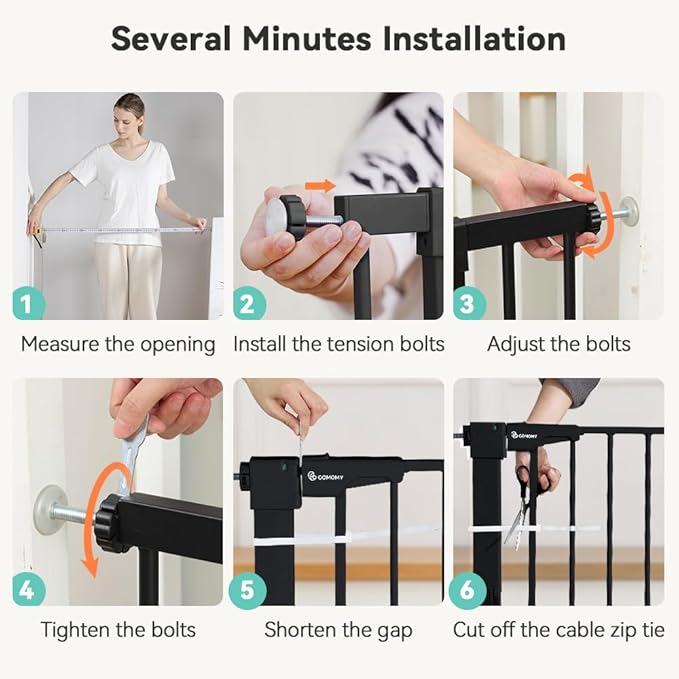 Several Minutes Installation

1
Measure the opening

2
Install the tension bolts

3
Adjust the bolts

4
Tighten the bolts

COMOMY
5
Shorten the gap

COMOMY
6
Cut off the cable zip tie