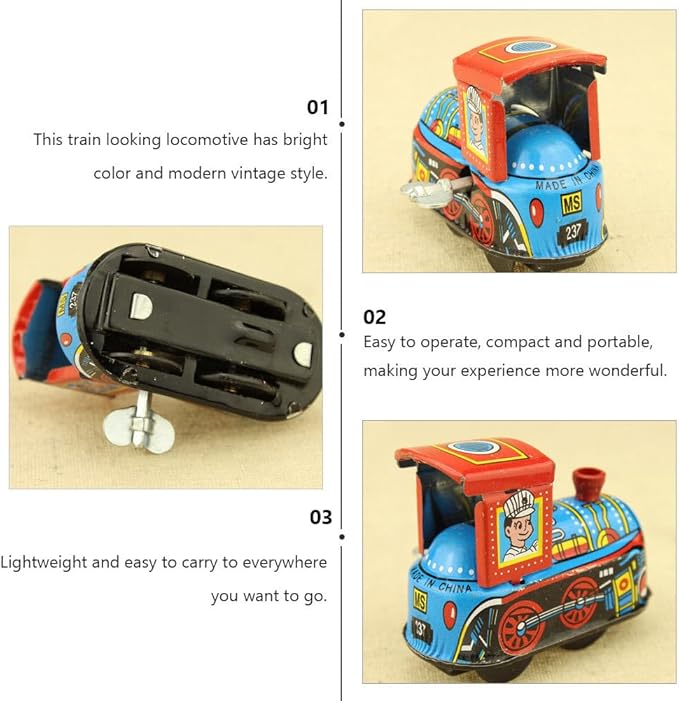 01
This train looking locomotive has bright color and modern vintage style.

MADE IN CHINA
MS
237

237

02
Easy to operate, compact and portable, making your experience more wonderful.

03
Lightweight and easy to carry to everywhere you want to go.

IN CHINA
MS
237