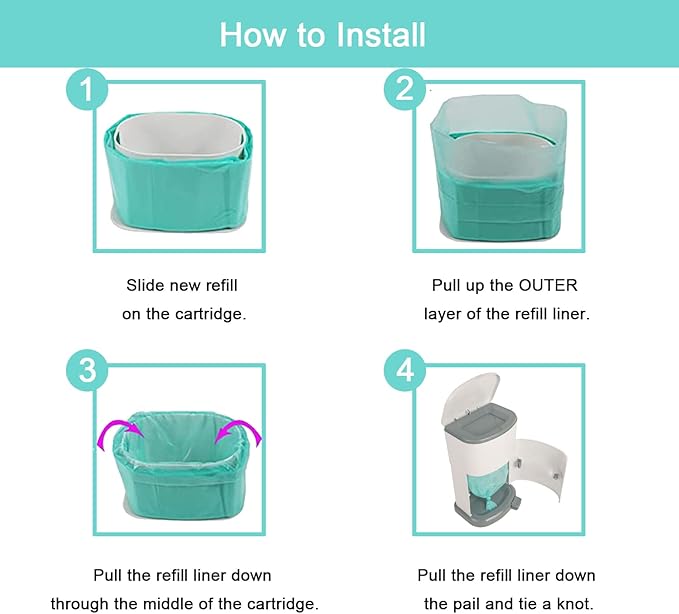 How to Install

1

Slide new refill on the cartridge.

2

Pull up the OUTER layer of the refill liner.

3

Pull the refill liner down through the middle of the cartridge.

4

Pull the refill liner down the pail and tie a knot.