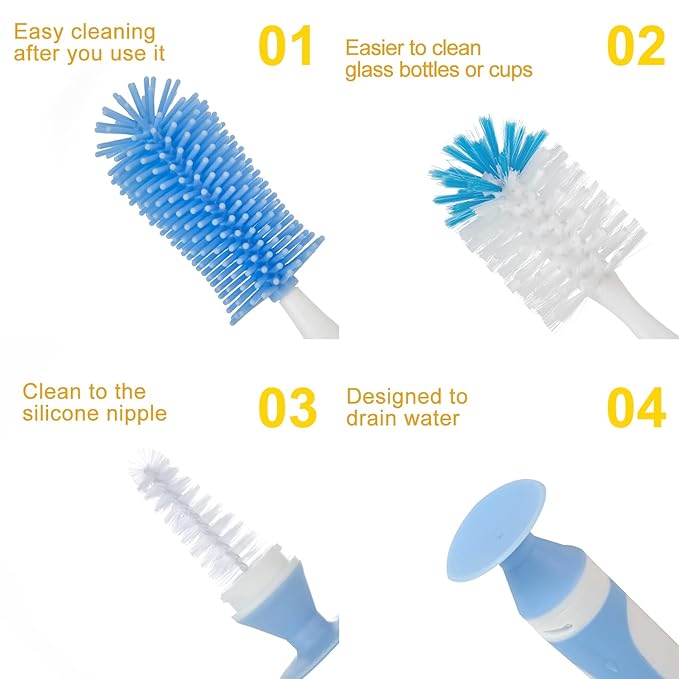 Easy cleaning after you use it

01

Easier to clean glass bottles or cups

02

Clean to the silicone nipple

03

Designed to drain water

04