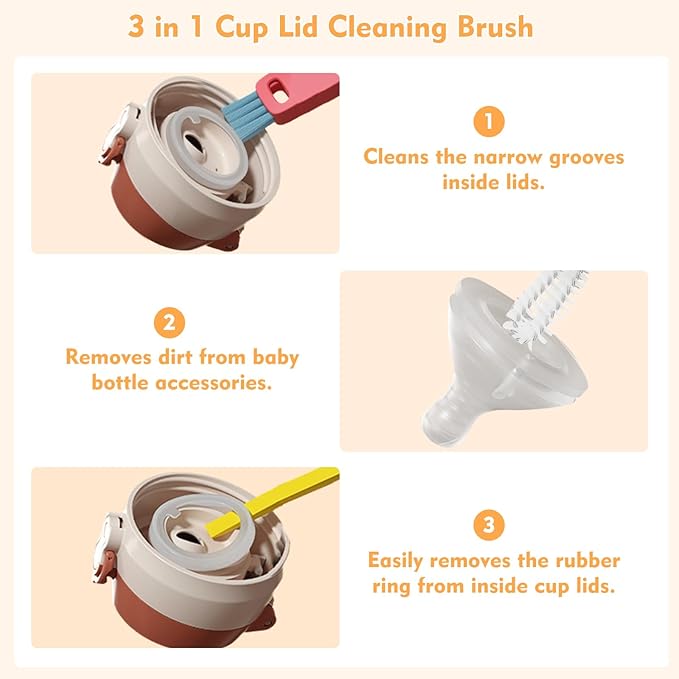 3 in 1 Cup Lid Cleaning Brush

1
Cleans the narrow grooves inside lids.

2
Removes dirt from baby bottle accessories.

3
Easily removes the rubber ring from inside cup lids.