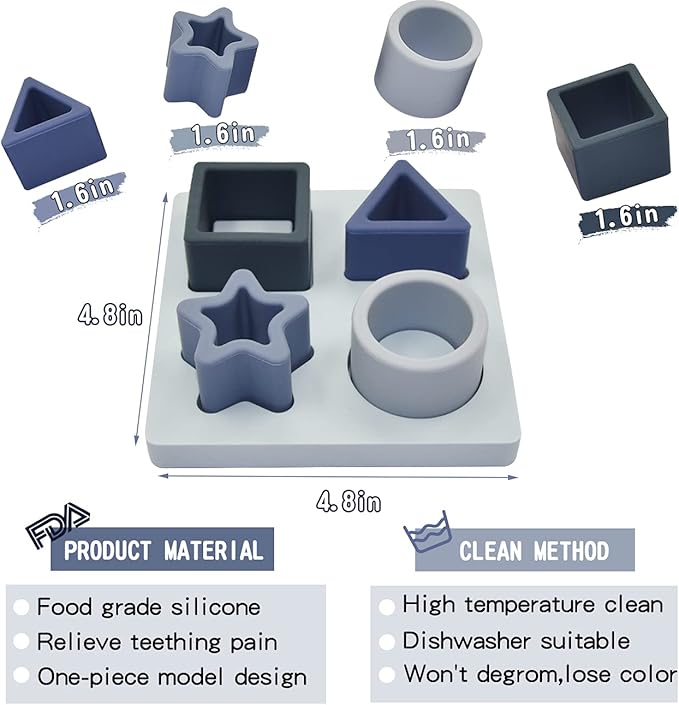 1.6in

1.6in

1.6in

1.6in

4.8in

4.8in

FDA

PRODUCT MATERIAL

Food grade silicone

Relieve teething pain

One-piece model design

CLEAN METHOD

High temperature clean

Dishwasher suitable

Won't degrom,lose color