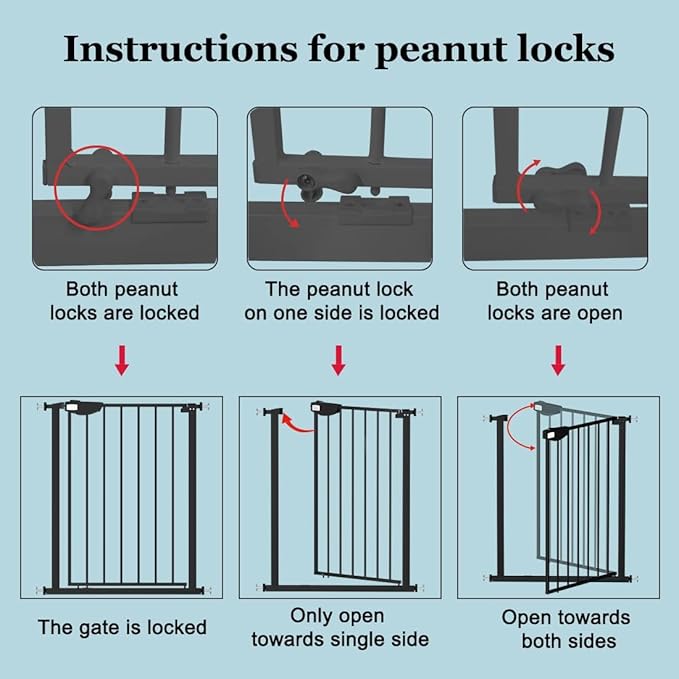 Instructions for peanut locks

Both peanut locks are locked

The peanut lock on one side is locked

Both peanut locks are open

The gate is locked

Only open towards single side

Open towards both sides