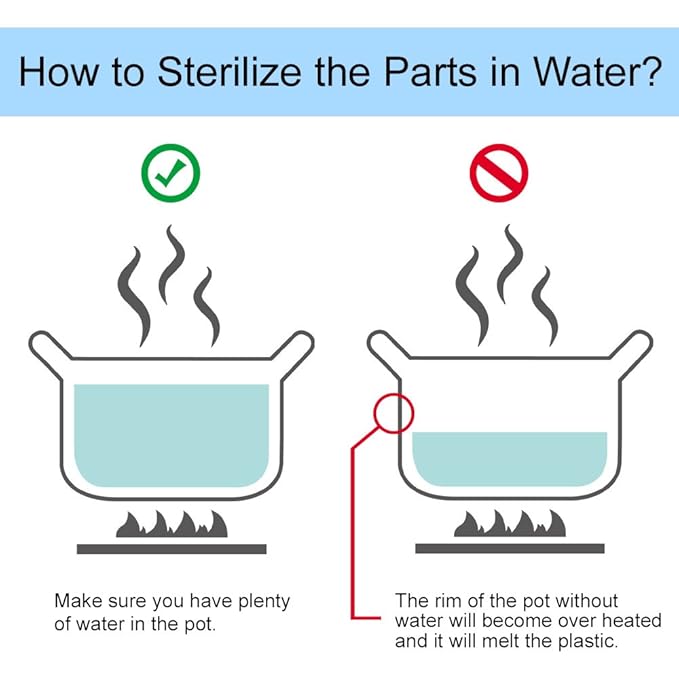 How to Sterilize the Parts in Water?

Make sure you have plenty of water in the pot.

The rim of the pot without water will become over heated and it will melt the plastic.