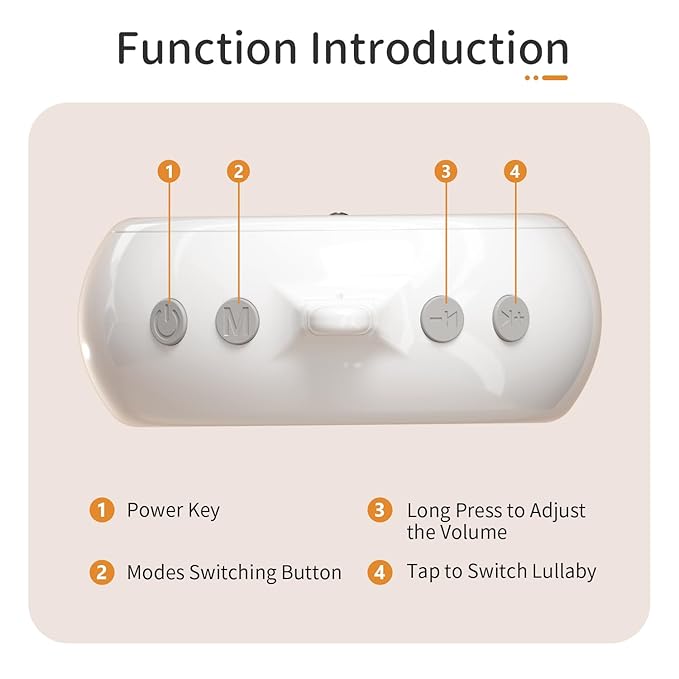 Function Introduction

1 2 3 4

M

1 Power Key

2 Modes Switching Button

3 Long Press to Adjust the Volume

4 Tap to Switch Lullaby