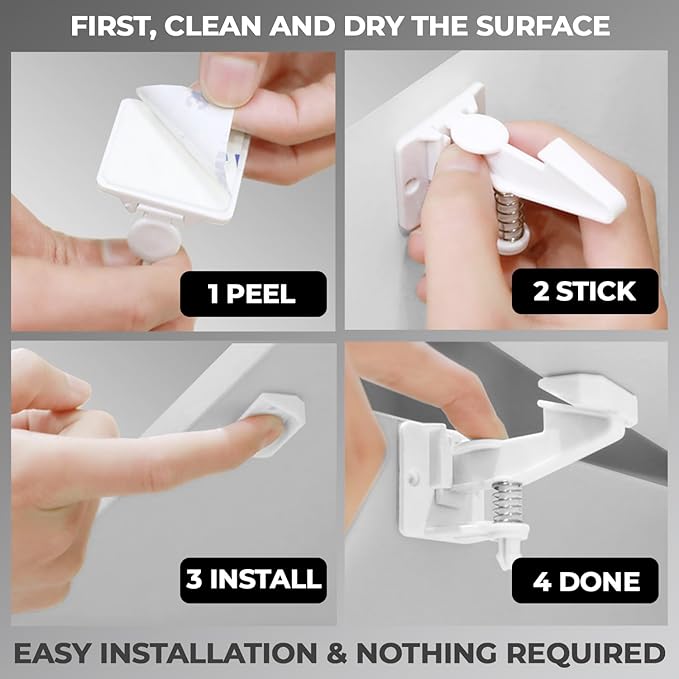 FIRST, CLEAN AND DRY THE SURFACE

1 PEEL

2 STICK

3 INSTALL

4 DONE

EASY INSTALLATION & NOTHING REQUIRED