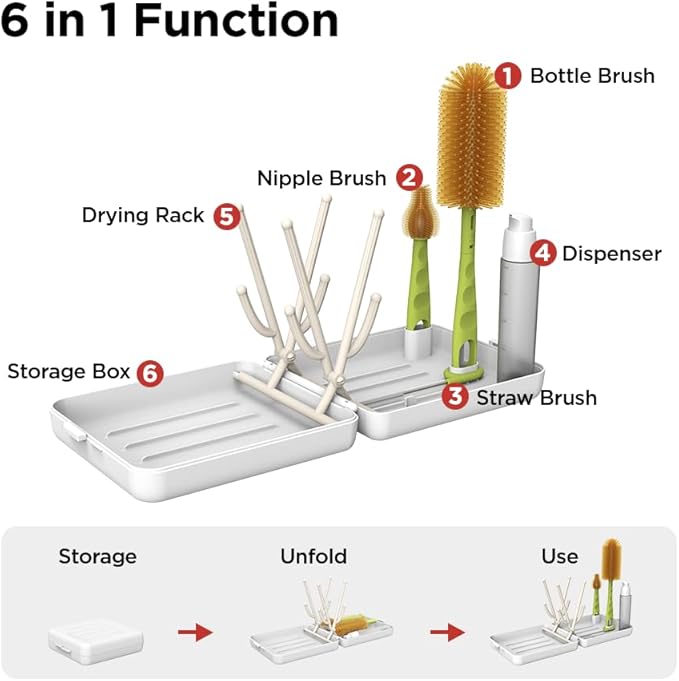 6 in 1 Function

1 Bottle Brush

Nipple Brush 2

Drying Rack 5

4 Dispenser

Storage Box 6

3 Straw Brush

Storage

Unfold

Use