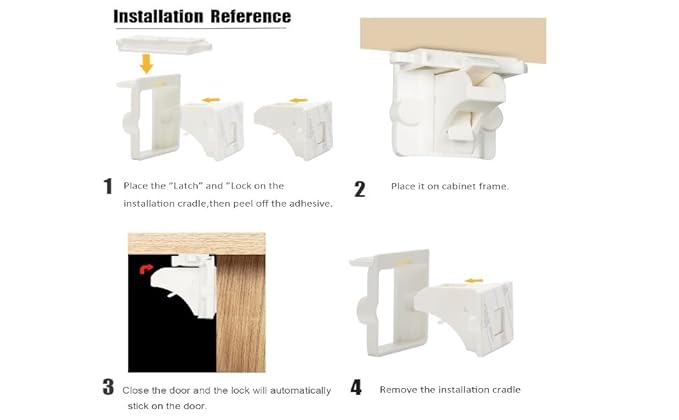 Installation Reference

1 Place the "Latch" and "Lock on the installation cradle,then peel off the adhesive.

2 Place it on cabinet frame.

3 Close the door and the lock will automatically stick on the door.

4 Remove the installation cradle