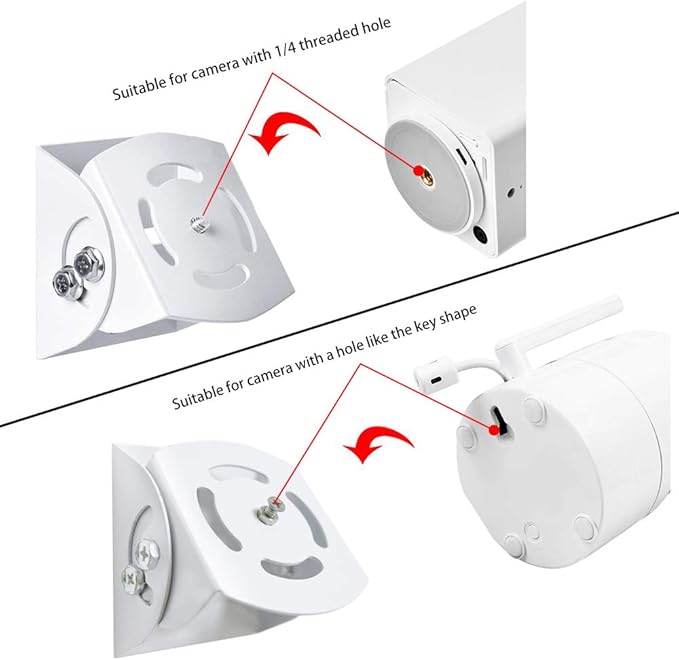 Suitable for camera with 1/4 threaded hole

Suitable for camera with a hole like the key shape