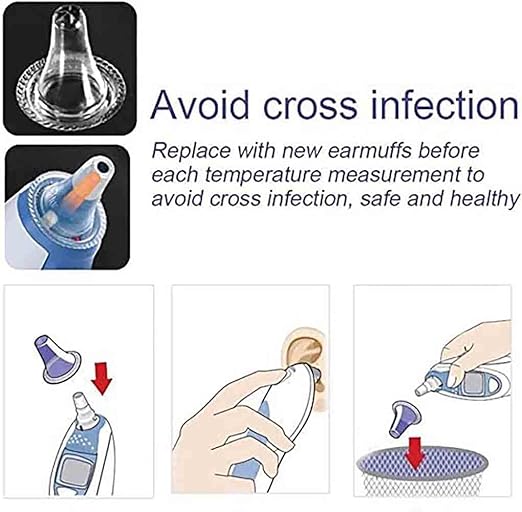 Avoid cross infection

Replace with new earmuffs before each temperature measurement to avoid cross infection, safe and healthy