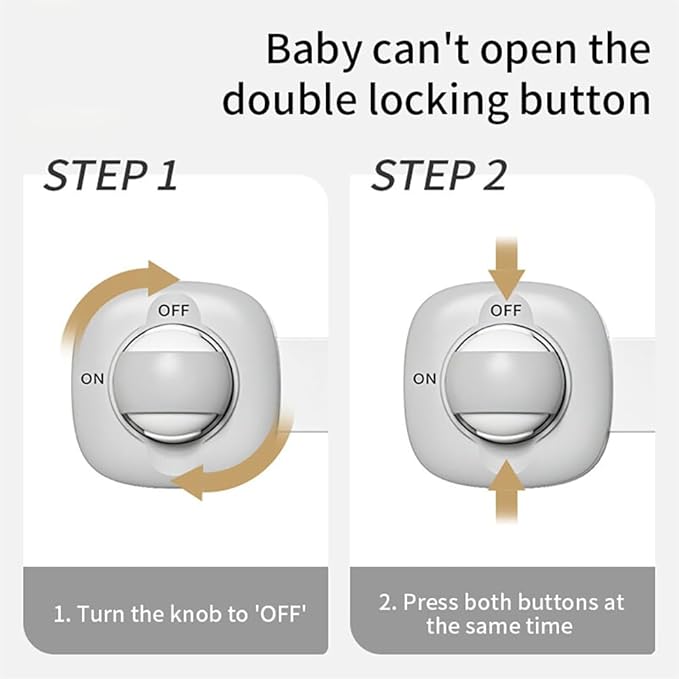 Baby can't open the double locking button

STEP 1

OFF

ON

1. Turn the knob to 'OFF'

STEP 2

OFF

ON

2. Press both buttons at the same time