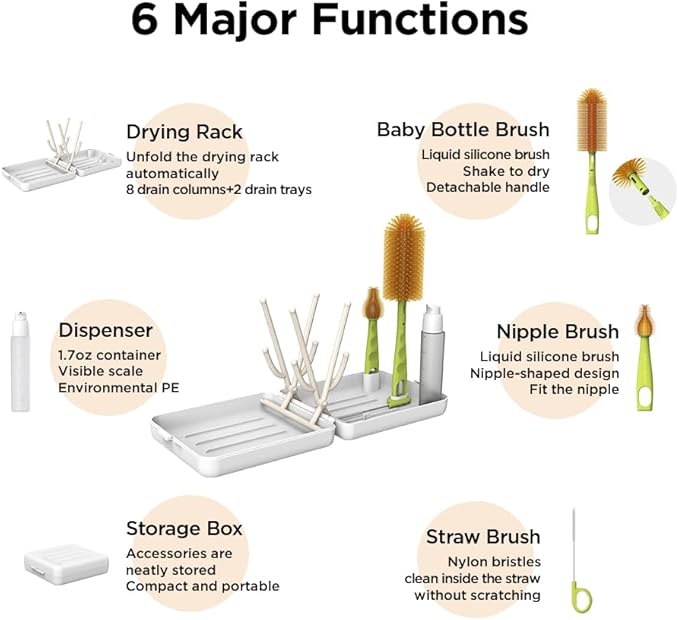 6 Major Functions

Drying Rack
Unfold the drying rack automatically
8 drain columns+2 drain trays

Baby Bottle Brush
Liquid silicone brush
Shake to dry
Detachable handle

Dispenser
1.7oz container
Visible scale
Environmental PE

Nipple Brush
Liquid silicone brush
Nipple-shaped design
Fit the nipple

Storage Box
Accessories are neatly stored
Compact and portable

Straw Brush
Nylon bristles
clean inside the straw
without scratching