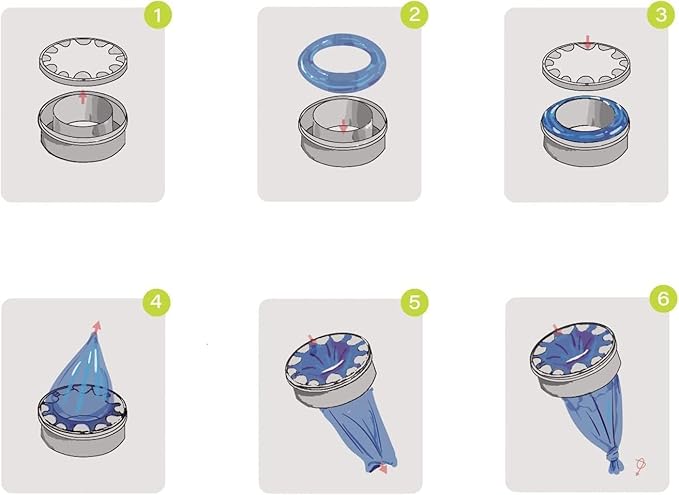 1

2

3

4

5

6