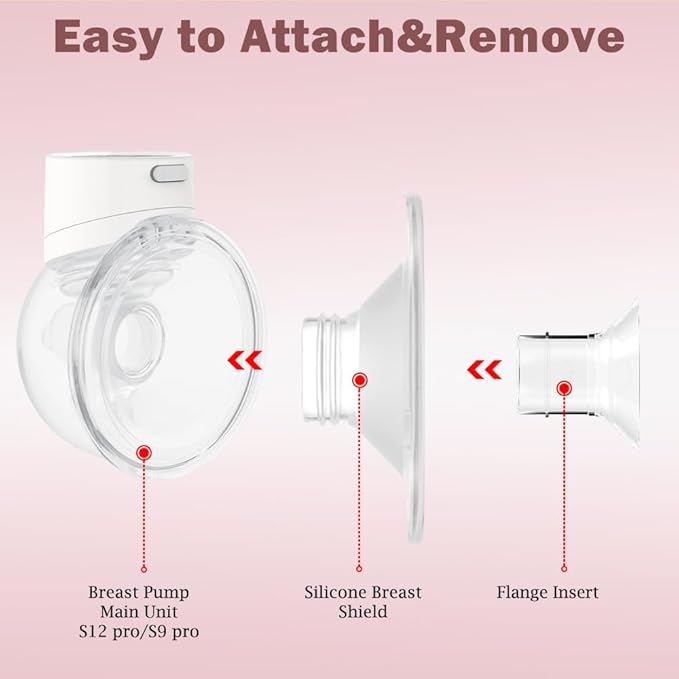 Easy to Attach&Remove

Breast Pump Main Unit S12 pro/S9 pro

Silicone Breast Shield

Flange Insert