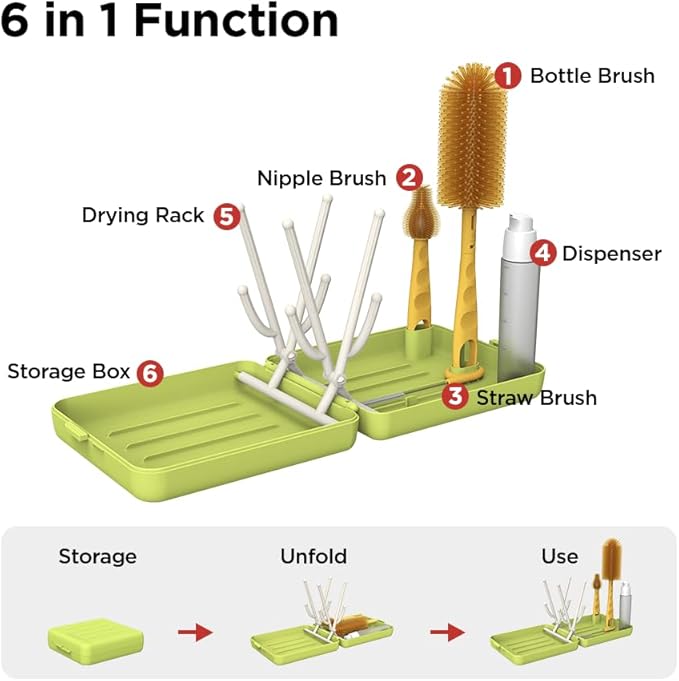 6 in 1 Function

1 Bottle Brush

Nipple Brush 2

Drying Rack 5

4 Dispenser

Storage Box 6

3 Straw Brush

Storage

Unfold

Use