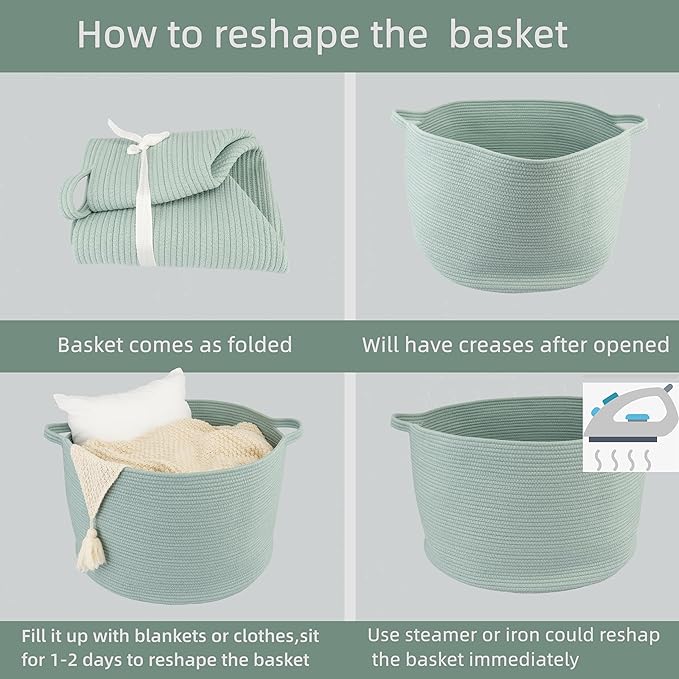 How to reshape the basket

Basket comes as folded

Will have creases after opened

Fill it up with blankets or clothes,sit for 1-2 days to reshape the basket

Use steamer or iron could reshap the basket immediately