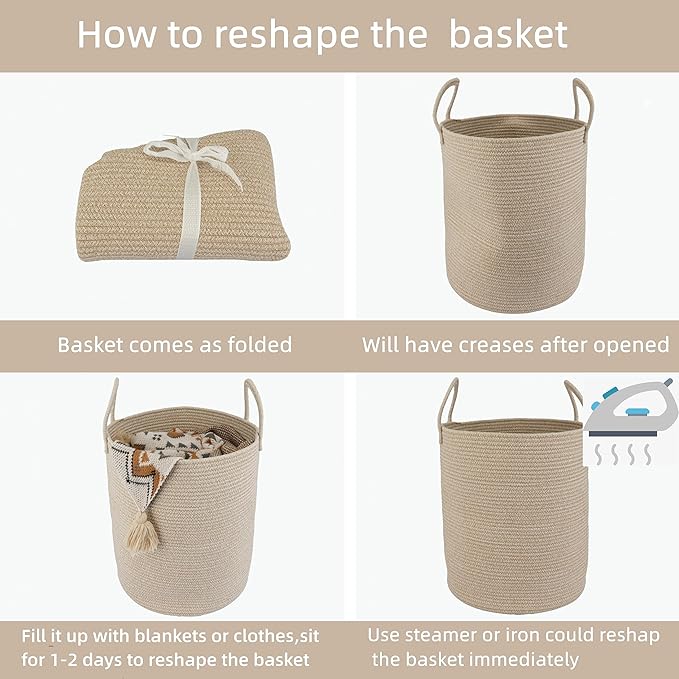 How to reshape the basket

Basket comes as folded

Will have creases after opened

Fill it up with blankets or clothes,sit for 1-2 days to reshape the basket

Use steamer or iron could reshap the basket immediately