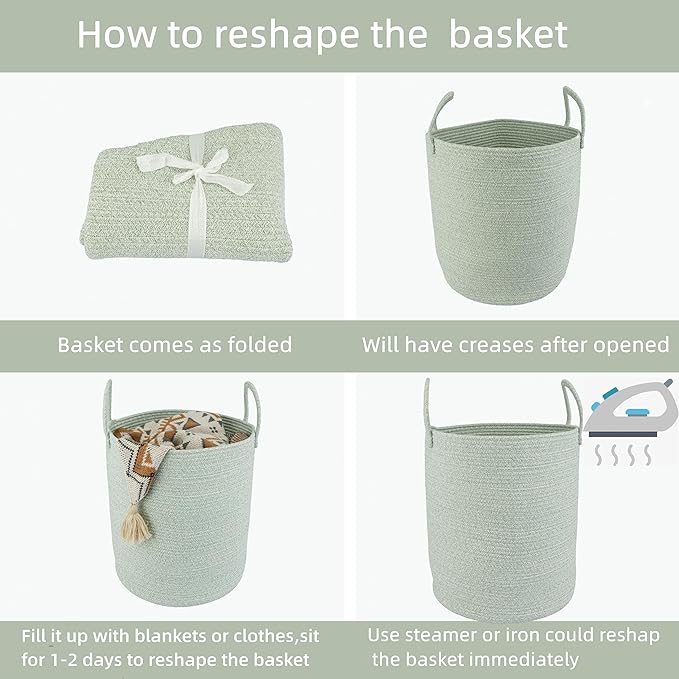 How to reshape the basket

Basket comes as folded

Will have creases after opened

Fill it up with blankets or clothes,sit for 1-2 days to reshape the basket

Use steamer or iron could reshap the basket immediately