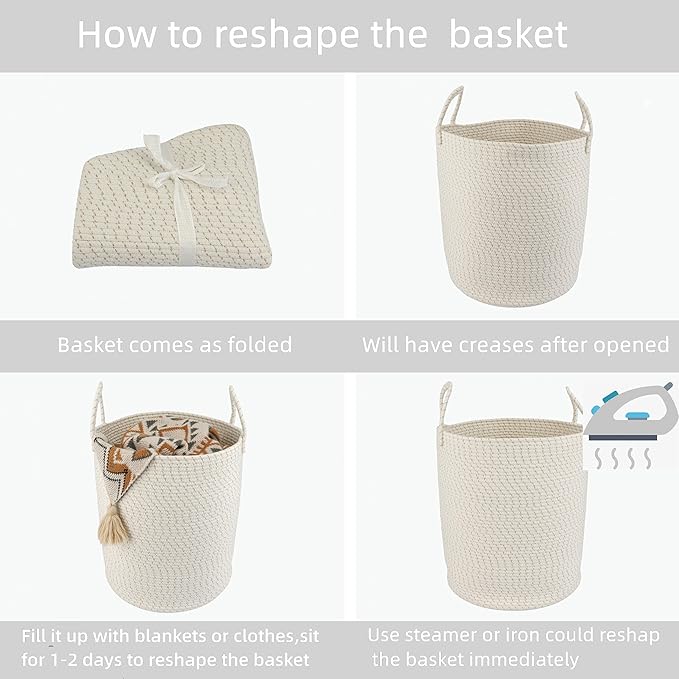 How to reshape the basket

Basket comes as folded

Will have creases after opened

Fill it up with blankets or clothes,sit for 1-2 days to reshape the basket

Use steamer or iron could reshap the basket immediately