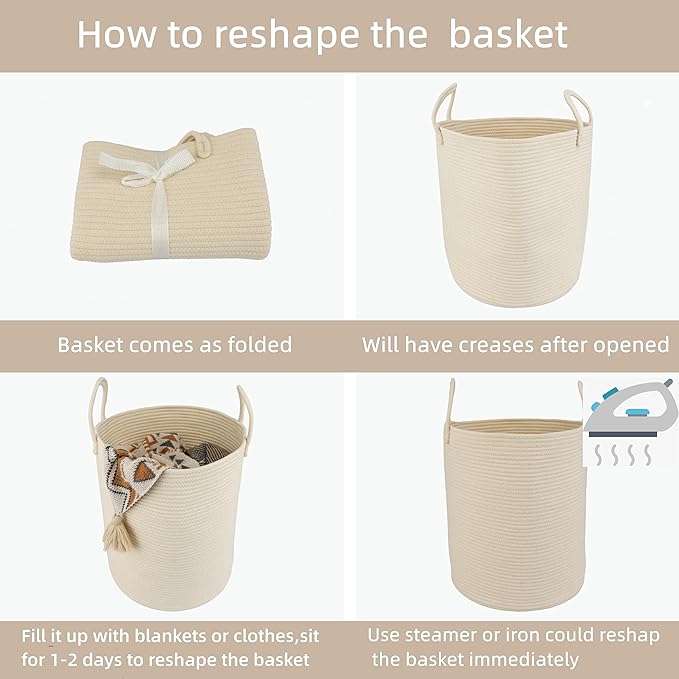 How to reshape the basket

Basket comes as folded

Will have creases after opened

Fill it up with blankets or clothes,sit for 1-2 days to reshape the basket

Use steamer or iron could reshap the basket immediately