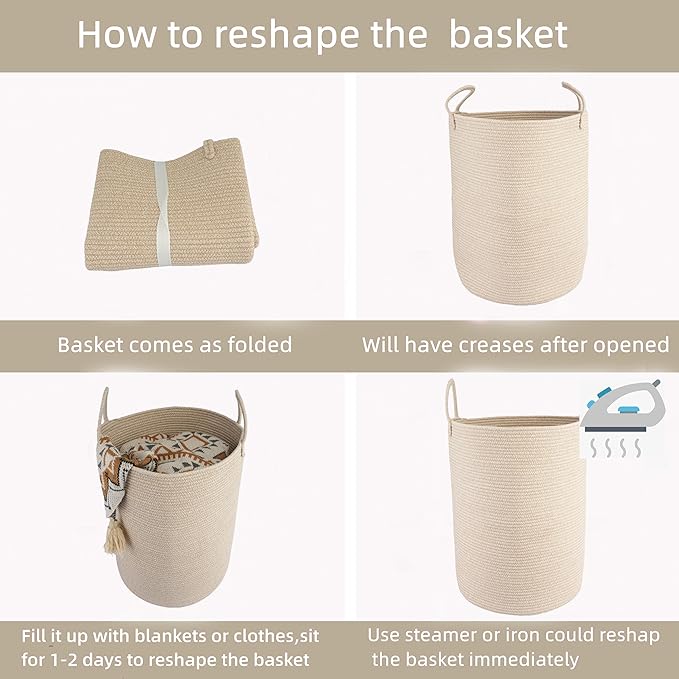 How to reshape the basket

Basket comes as folded

Will have creases after opened

Fill it up with blankets or clothes,sit for 1-2 days to reshape the basket

Use steamer or iron could reshap the basket immediately