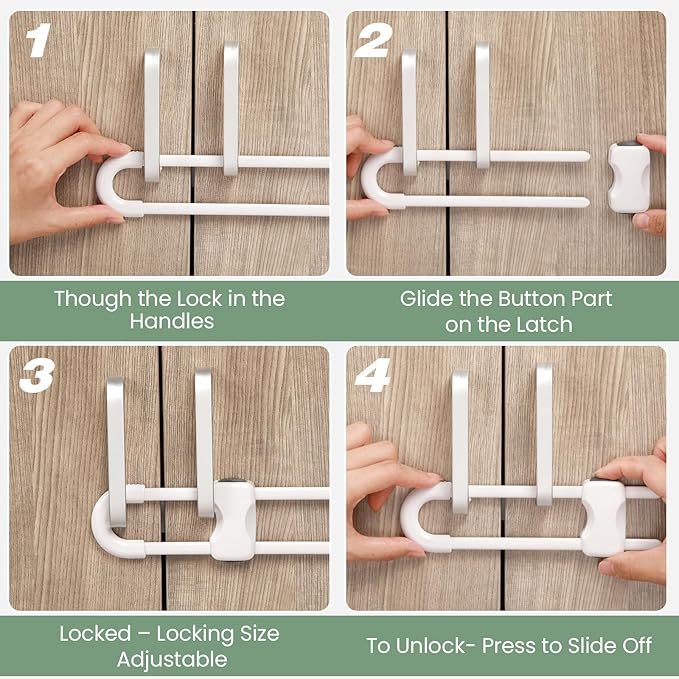 1

Though the Lock in the Handles

2

Glide the Button Part on the Latch

3

Locked – Locking Size Adjustable

4

To Unlock- Press to Slide Off