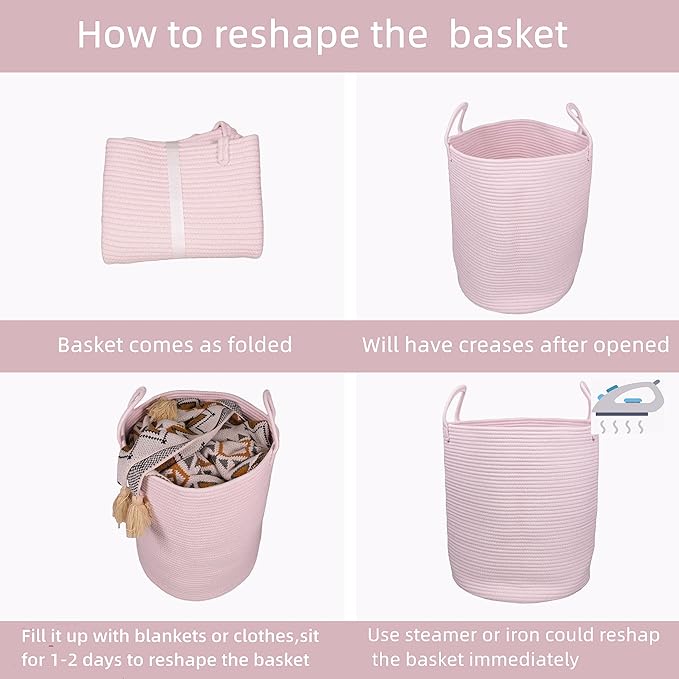 How to reshape the basket

Basket comes as folded

Will have creases after opened

Fill it up with blankets or clothes,sit for 1-2 days to reshape the basket

Use steamer or iron could reshap the basket immediately