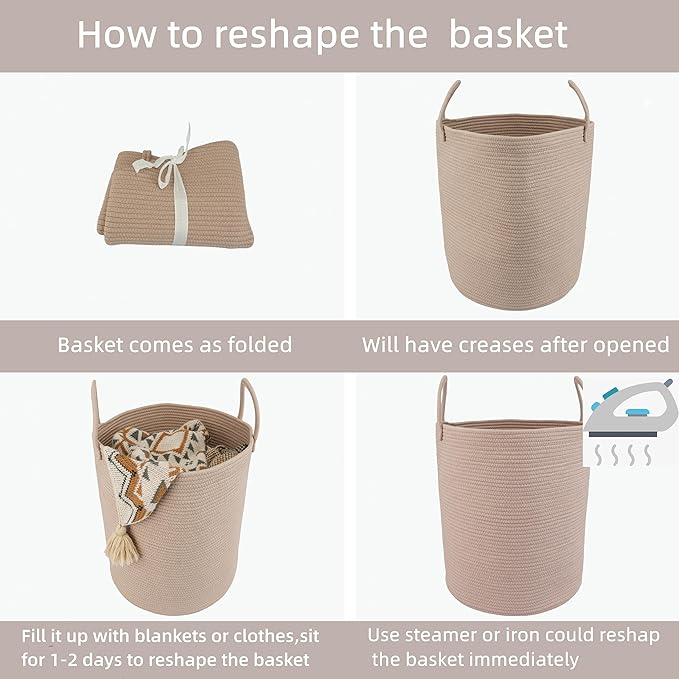 How to reshape the basket

Basket comes as folded

Will have creases after opened

Fill it up with blankets or clothes,sit for 1-2 days to reshape the basket

Use steamer or iron could reshap the basket immediately