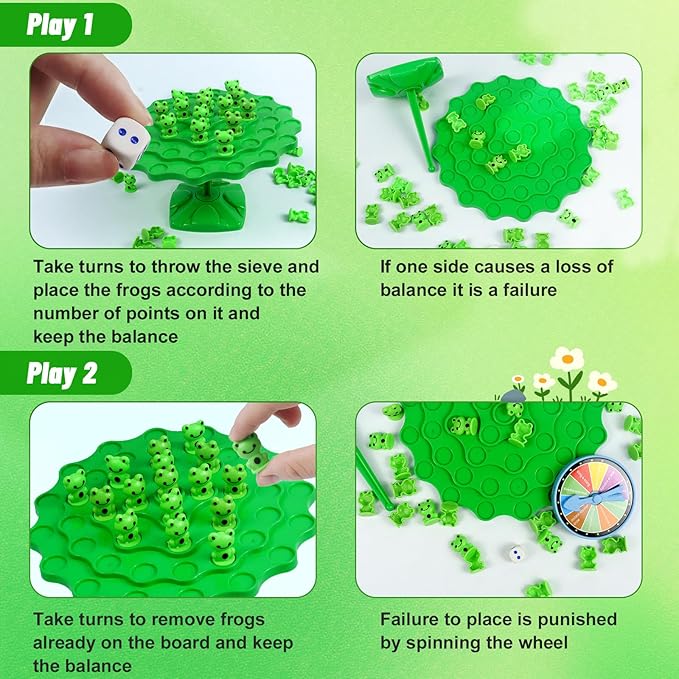 Play 1

Take turns to throw the sieve and place the frogs according to the number of points on it and keep the balance

If one side causes a loss of balance it is a failure

Play 2

Take turns to remove frogs already on the board and keep the balance

Failure to place is punished by spinning the wheel