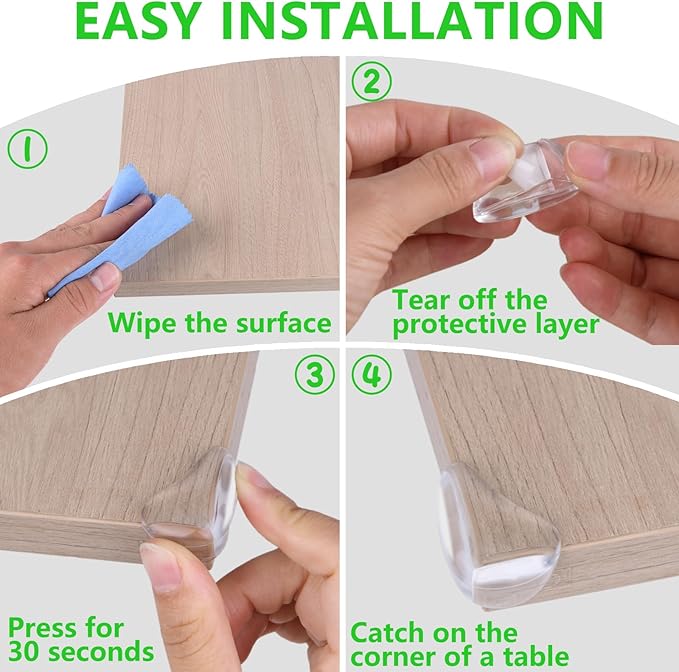 EASY INSTALLATION

①

Wipe the surface

②

Tear off the protective layer

③

Press for 30 seconds

④

Catch on the corner of a table