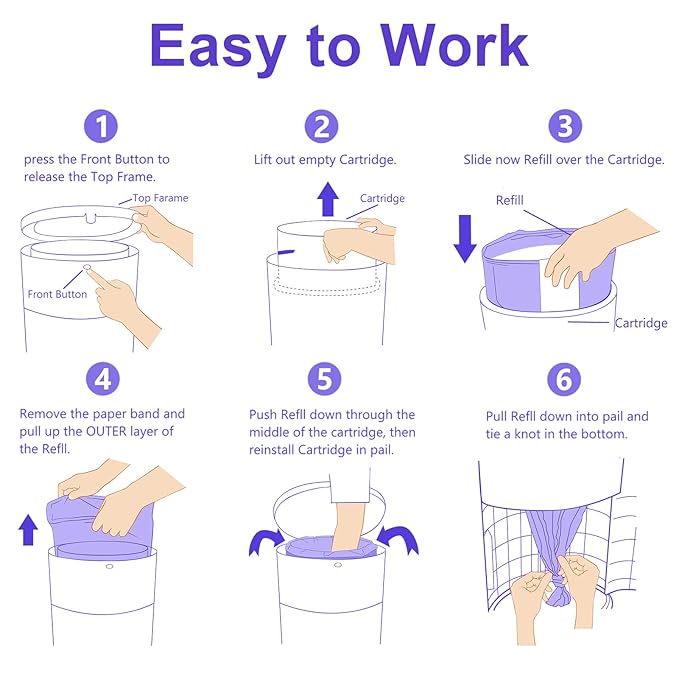 Easy to Work

1
press the Front Button to release the Top Frame.
Top Farame
Front Button

2
Lift out empty Cartridge.
Cartridge

3
Slide now Refill over the Cartridge.
Refill
Cartridge

4
Remove the paper band and pull up the OUTER layer of the Refll.

5
Push Refll down through the middle of the cartridge, then reinstall Cartridge in pail.

6
Pull Refll down into pail and tie a knot in the bottom.