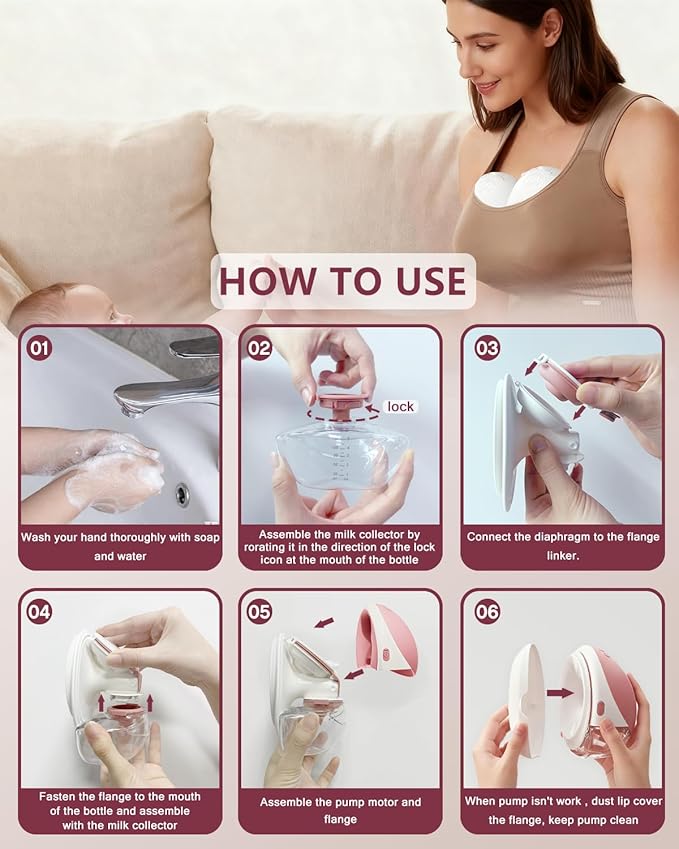 HOW TO USE

01

Wash your hand thoroughly with soap and water

02

lock

Assemble the milk collector by rorating it in the direction of the lock icon at the mouth of the bottle

03

Connect the diaphragm to the flange linker.

04

Fasten the flange to the mouth of the bottle and assemble with the milk collector

05

Assemble the pump motor and flange

06

When pump isn't work , dust lip cover the flange, keep pump clean