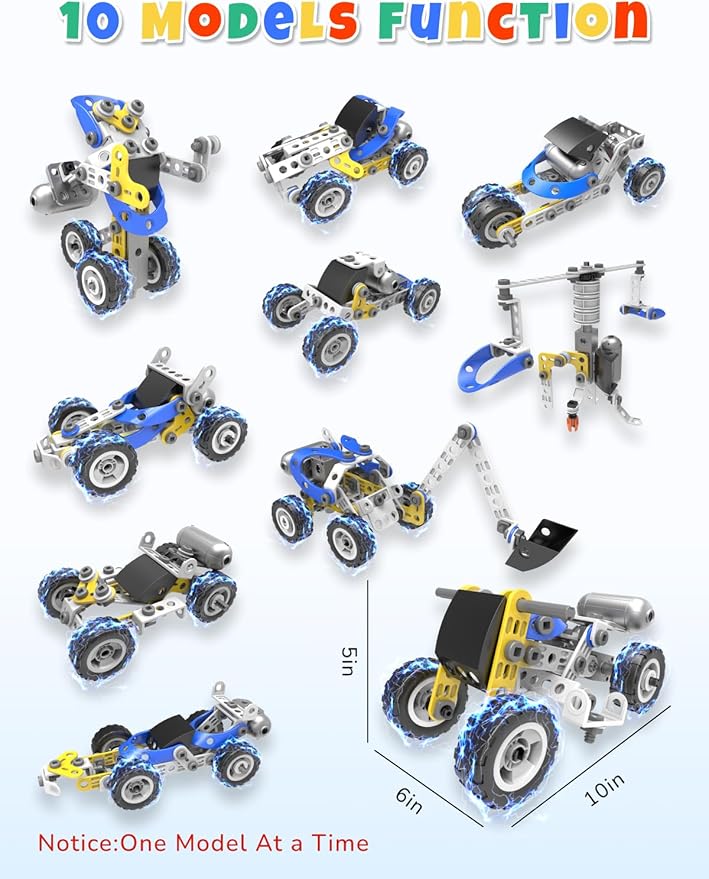 10 MODELS FUNCTION

5in

6in

10in

Notice:One Model At a Time