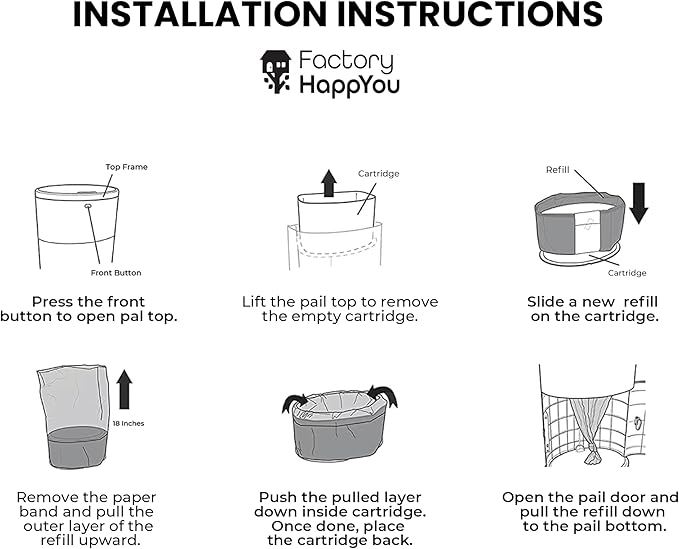 INSTALLATION INSTRUCTIONS

Factory HappYou

Top Frame

Front Button

Press the front button to open pal top.

Cartridge

Lift the pail top to remove the empty cartridge.

Refill

Cartridge

Slide a new refill on the cartridge.

18 Inches

Remove the paper band and pull the outer layer of the refill upward.

Push the pulled layer down inside cartridge. Once done, place the cartridge back.

Open the pail door and pull the refill down to the pail bottom.