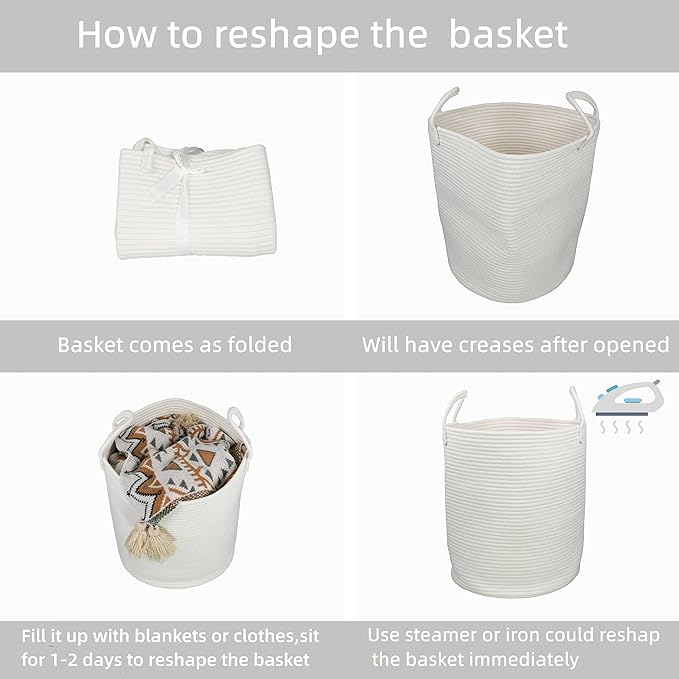 How to reshape the basket

Basket comes as folded

Will have creases after opened

Fill it up with blankets or clothes,sit for 1-2 days to reshape the basket

Use steamer or iron could reshap the basket immediately