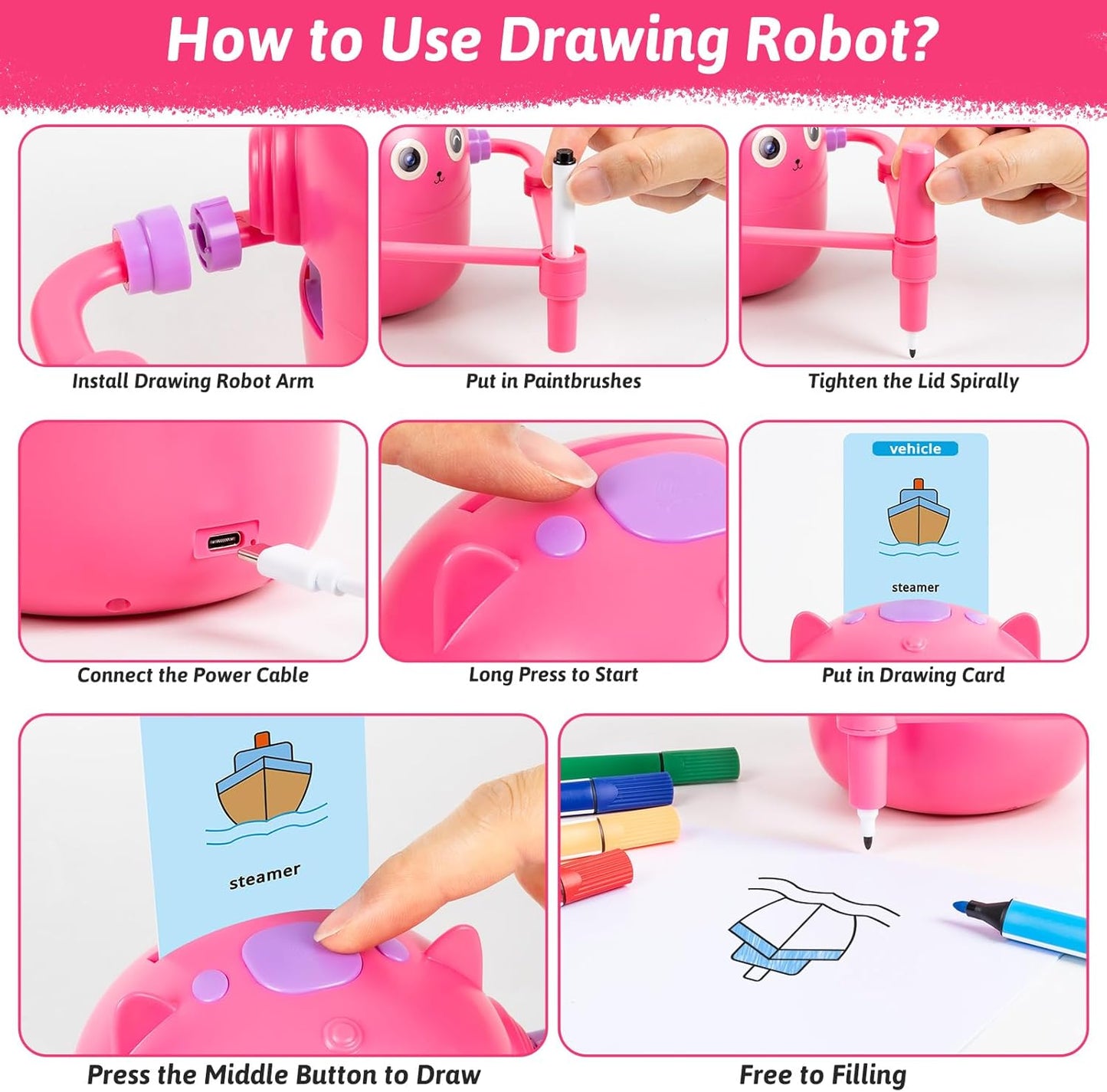 How to Use Drawing Robot?

Install Drawing Robot Arm

Put in Paintbrushes

Tighten the Lid Spirally

Connect the Power Cable

Long Press to Start

vehicle

steamer

Put in Drawing Card

steamer

Press the Middle Button to Draw

Free to Filling