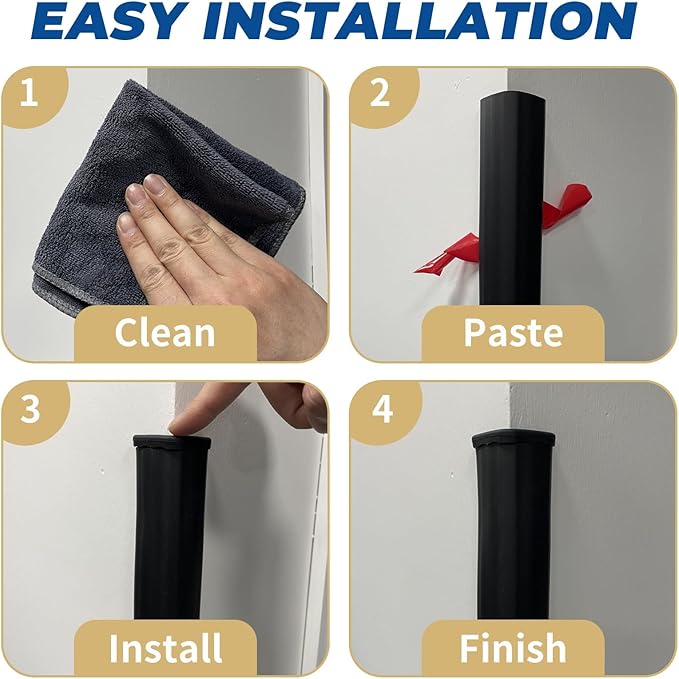 EASY INSTALLATION

1
Clean

2
Paste

3
Install

4
Finish