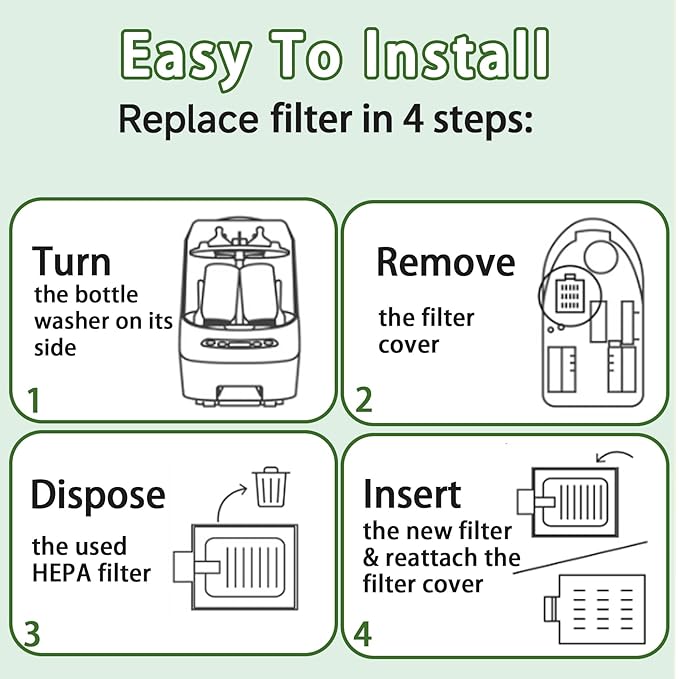 Easy To Install

Replace filter in 4 steps:

Turn
the bottle washer on its side

1

Remove

the filter cover

2

Dispose

the used HEPA filter

3

Insert
the new filter & reattach the filter cover

4