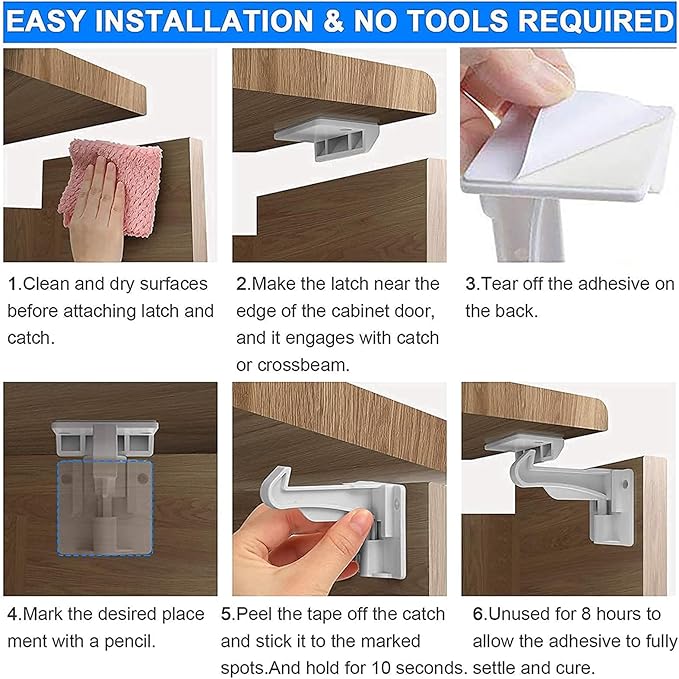 EASY INSTALLATION & NO TOOLS REQUIRED

1.Clean and dry surfaces before attaching latch and catch.

2.Make the latch near the edge of the cabinet door, and it engages with catch or crossbeam.

3.Tear off the adhesive on the back.

4.Mark the desired place ment with a pencil.

5.Peel the tape off the catch and stick it to the marked spots.And hold for 10 seconds.

6.Unused for 8 hours to allow the adhesive to fully settle and cure.