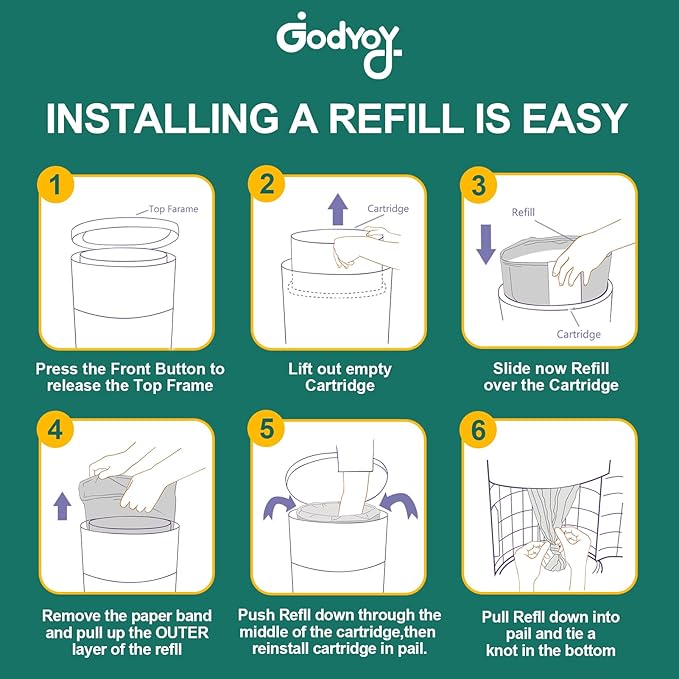 Godyoy

INSTALLING A REFILL IS EASY

1
Top Farame

Press the Front Button to release the Top Frame

2
Cartridge

Lift out empty Cartridge

3
Refill
Cartridge

Slide now Refill over the Cartridge

4

Remove the paper band and pull up the OUTER layer of the refill

5

Push Refll down through the middle of the cartridge,then reinstall cartridge in pail.

6

Pull Refll down into pail and tie a knot in the bottom