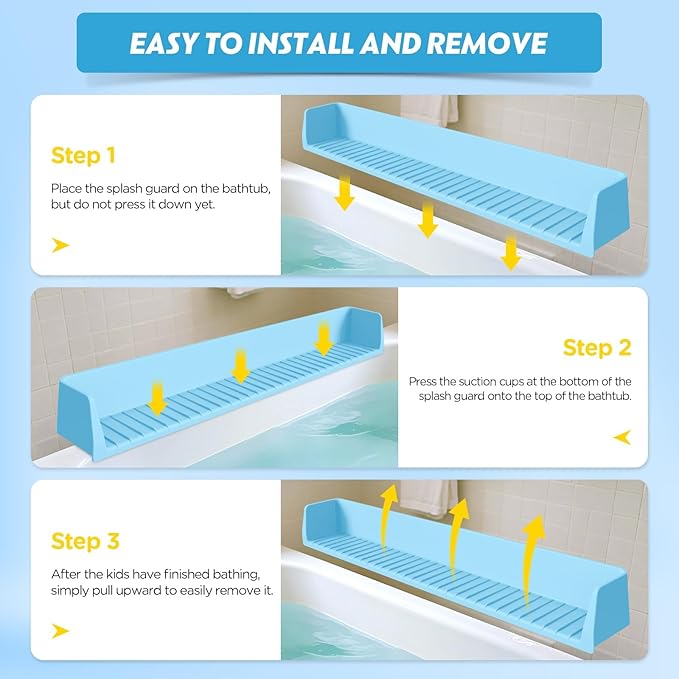 EASY TO INSTALL AND REMOVE

Step 1

Place the splash guard on the bathtub, but do not press it down yet.

Step 2

Press the suction cups at the bottom of the splash guard onto the top of the bathtub.

Step 3

After the kids have finished bathing, simply pull upward to easily remove it.