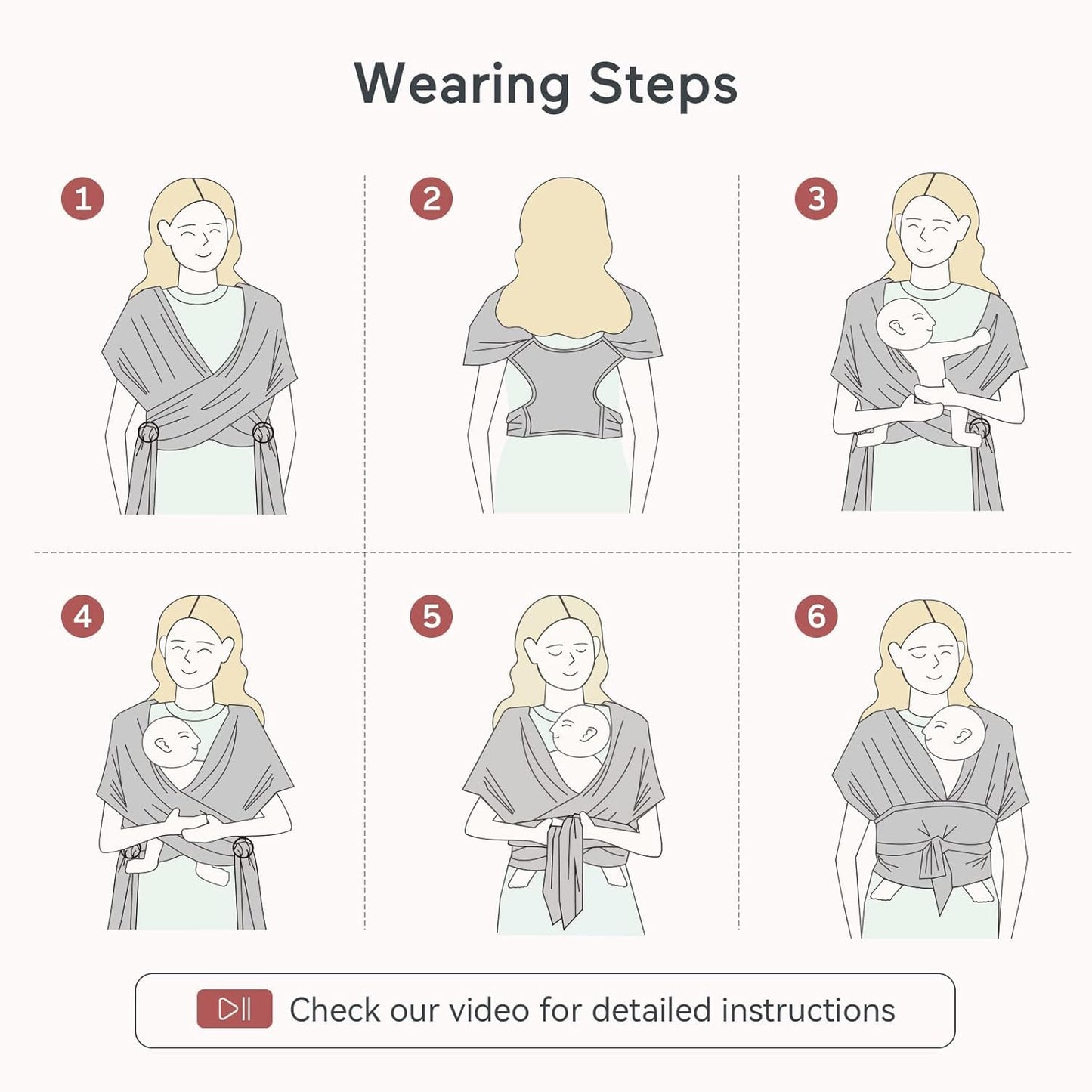 Wearing Steps

1

2

3

4

5

6

Check our video for detailed instructions