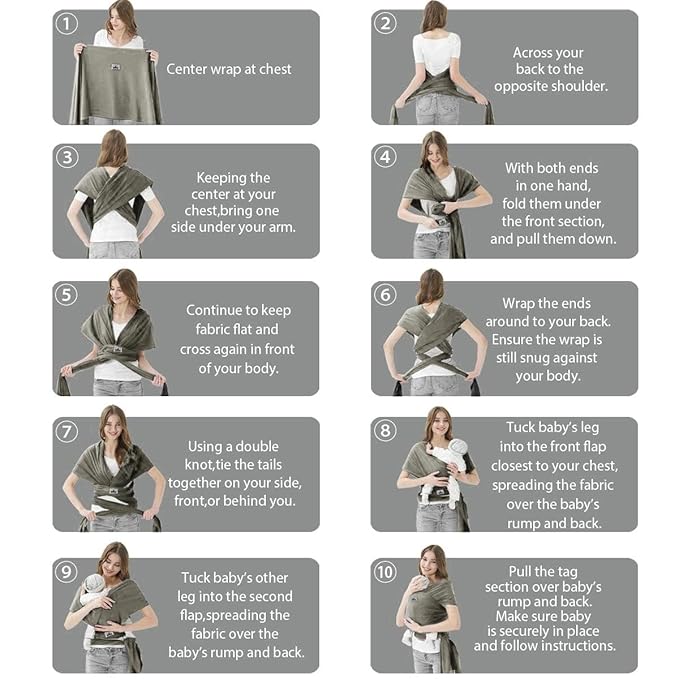 1
Center wrap at chest

2
Across your back to the opposite shoulder.

3
Keeping the center at your chest,bring one side under your arm.

4
With both ends in one hand, fold them under the front section, and pull them down.

5
Continue to keep fabric flat and cross again in front of your body.

6
Wrap the ends around to your back. Ensure the wrap is still snug against your body.

7
Using a double knot,tie the tails together on your side, front,or behind you.

8
Tuck baby's leg into the front flap closest to your chest, spreading the fabric over the baby's rump and back.

9
Tuck baby's other leg into the second flap,spreading the fabric over the baby's rump and back.

10
Pull the tag section over baby's rump and back. Make sure baby is securely in place and follow instructions.