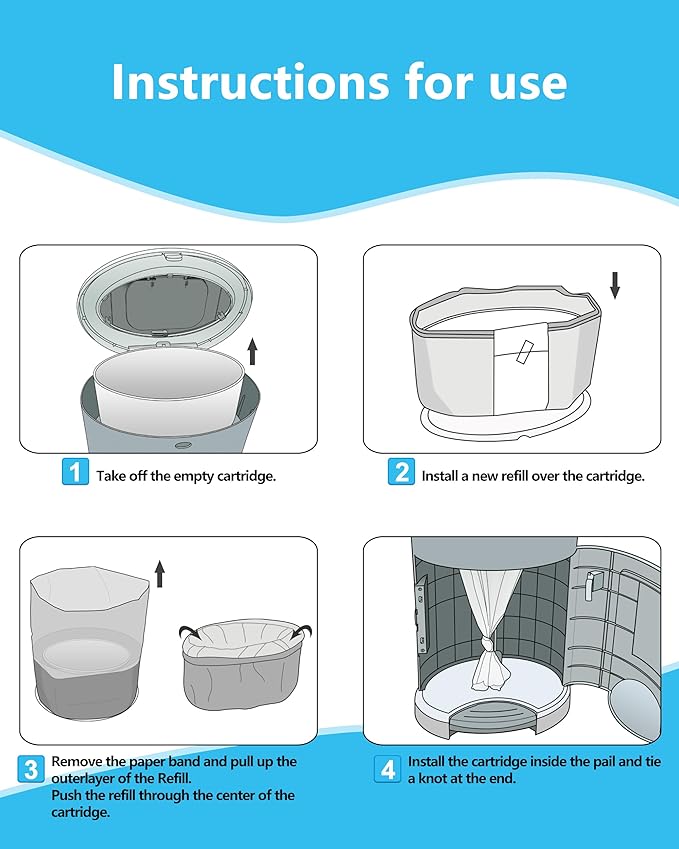 Instructions for use

1 Take off the empty cartridge.

2 Install a new refill over the cartridge.

3 Remove the paper band and pull up the outerlayer of the Refill.
Push the refill through the center of the cartridge.

4 Install the cartridge inside the pail and tie a knot at the end.