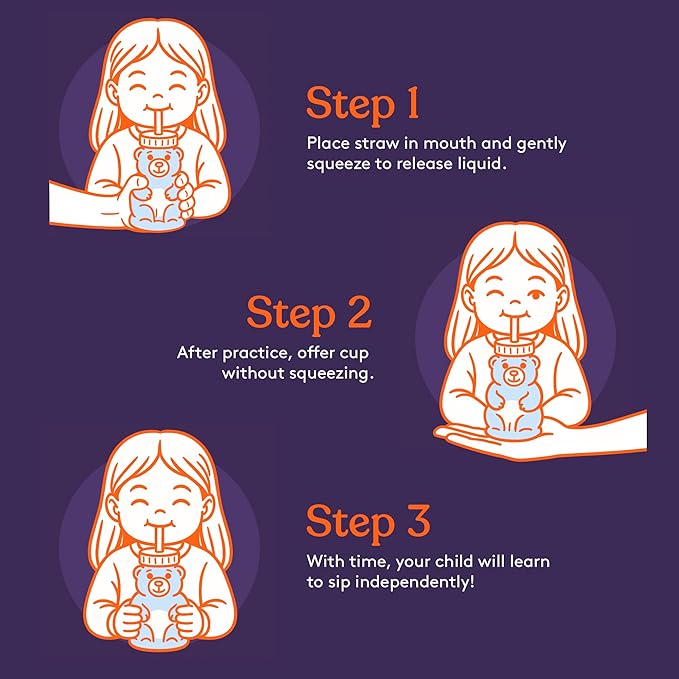 Step 1

Place straw in mouth and gently squeeze to release liquid.

Step 2

After practice, offer cup without squeezing.

Step 3

With time, your child will learn to sip independently!