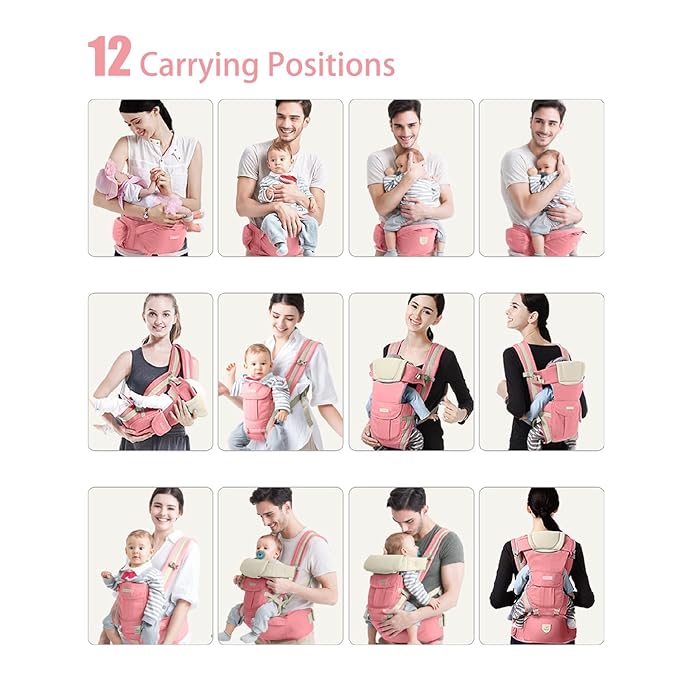 12 Carrying Positions