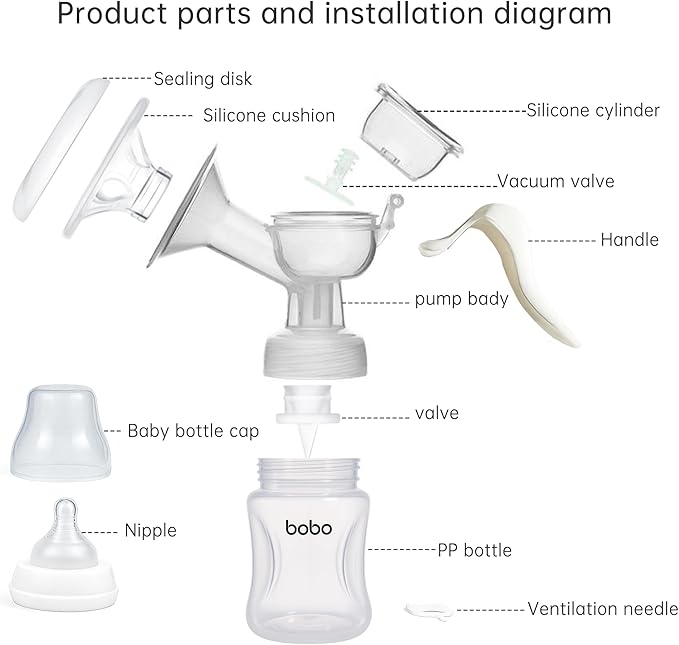 Product parts and installation diagram

Sealing disk

Silicone cushion

Silicone cylinder

Vacuum valve

Handle

pump bady

valve

Baby bottle cap

Nipple

bobo

PP bottle

Ventilation needle