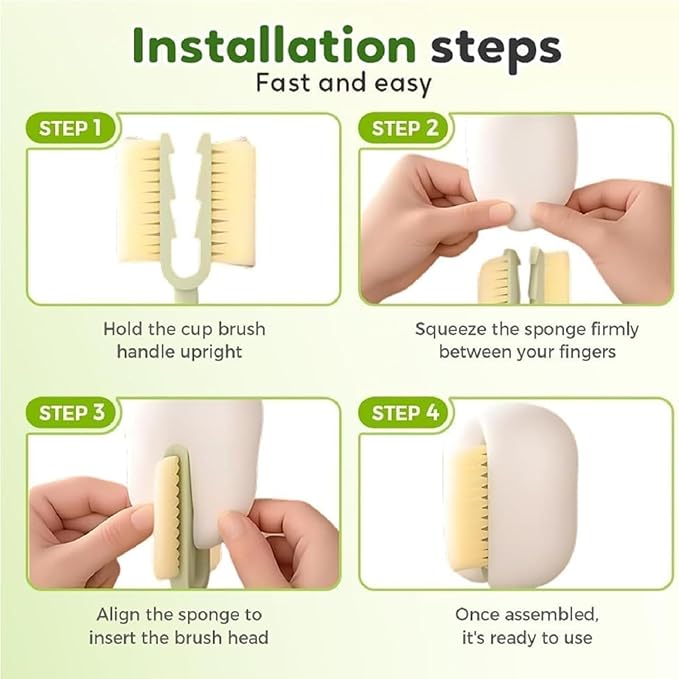 Installation steps
Fast and easy

STEP 1

Hold the cup brush handle upright

STEP 2

Squeeze the sponge firmly between your fingers

STEP 3

Align the sponge to insert the brush head

STEP 4

Once assembled, it's ready to use