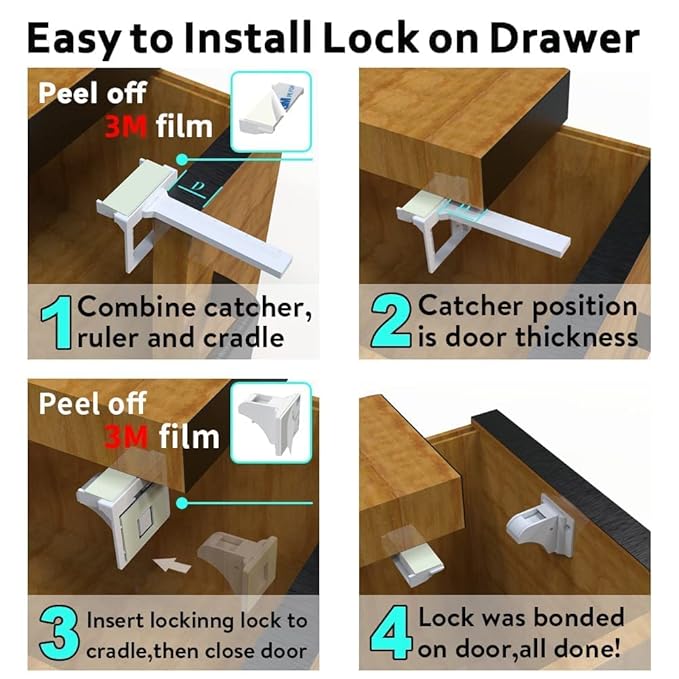 Easy to Install Lock on Drawer

Peel off 3M film

D

1 Combine catcher, ruler and cradle

2 Catcher position is door thickness

Peel off 3M film

3 Insert lockinng lock to cradle,then close door

4 Lock was bonded on door,all done!